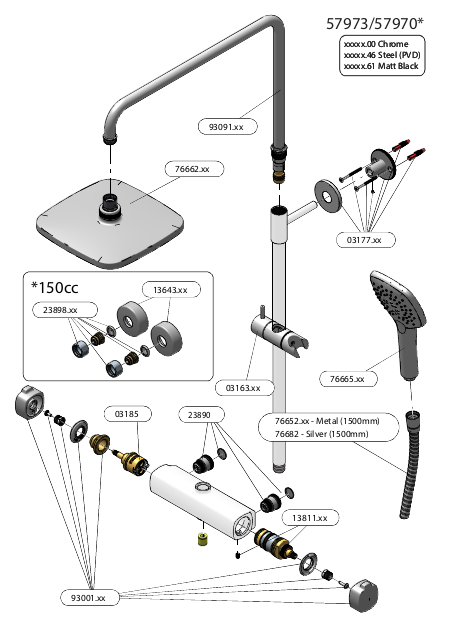 57973/57970*

xxxxx.00 Chrome
xxxxx.46 Steel (PVD)
xxxxx.61 Matt Black

93091.xx

76662.xx

03177.xx

*150cc

13643.xx

23898.xx

03163.xx

76665.xx

03185

23890

76652.xx - Metal (1500mm)
76682 - Silver (1500mm)

13811.xx

93001.xx